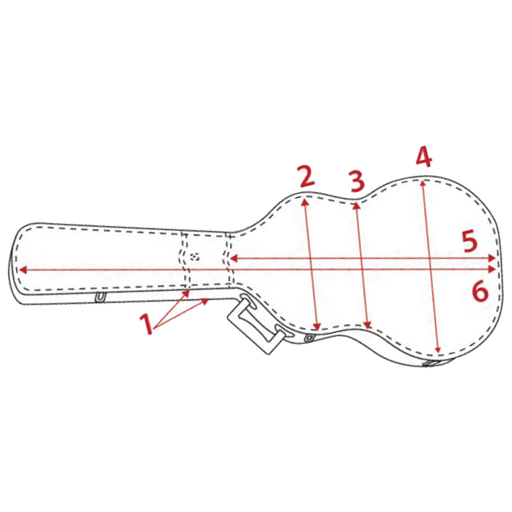 4
2
3
5
6
1